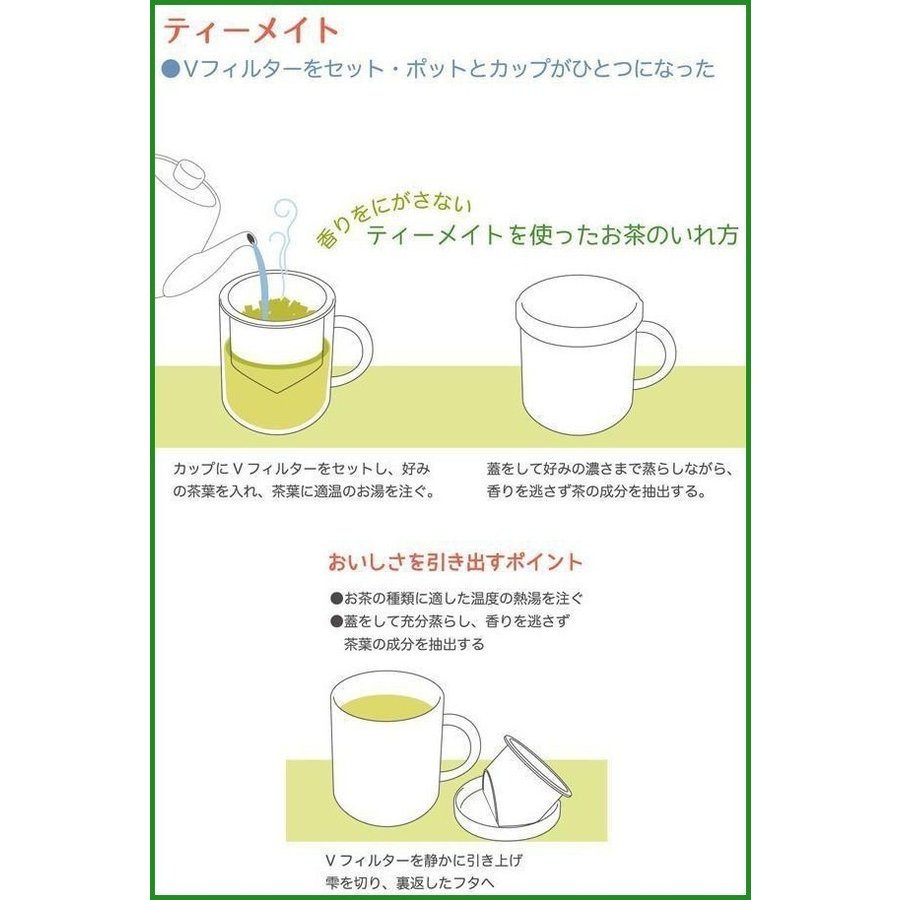 ティーメイト

●Vフィルターをセット・ポットとカップがひとつになった

香りをにがさない
ティーメイトを使ったお茶のいれ方

カップにＶフィルターをセットし、好みの茶葉を入れ、茶葉に適温のお湯を注ぐ。

蓋をして好みの濃さまで蒸らしながら、香りを逃さず茶の成分を抽出する。

おいしさを引き出すポイント

●お茶の種類に適した温度の熱湯を注ぐ
●蓋をして充分蒸らし、香りを逃さず茶葉の成分を抽出する

Ｖフィルターを静かに引き上げ雫を切り、裏返したフタへ