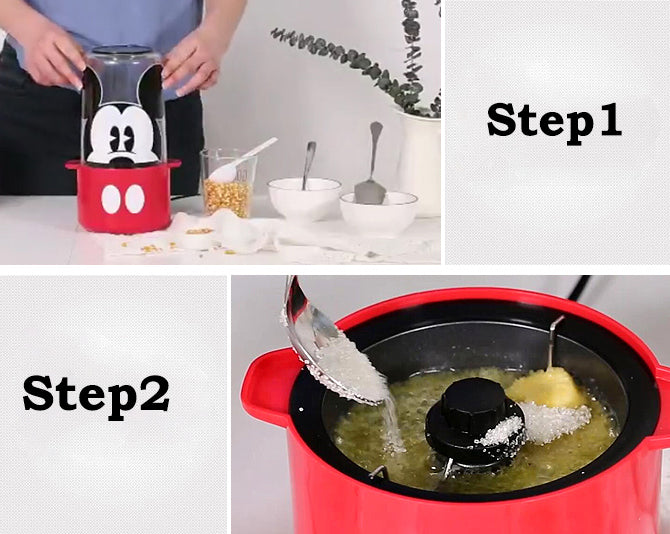 Step1

Step2